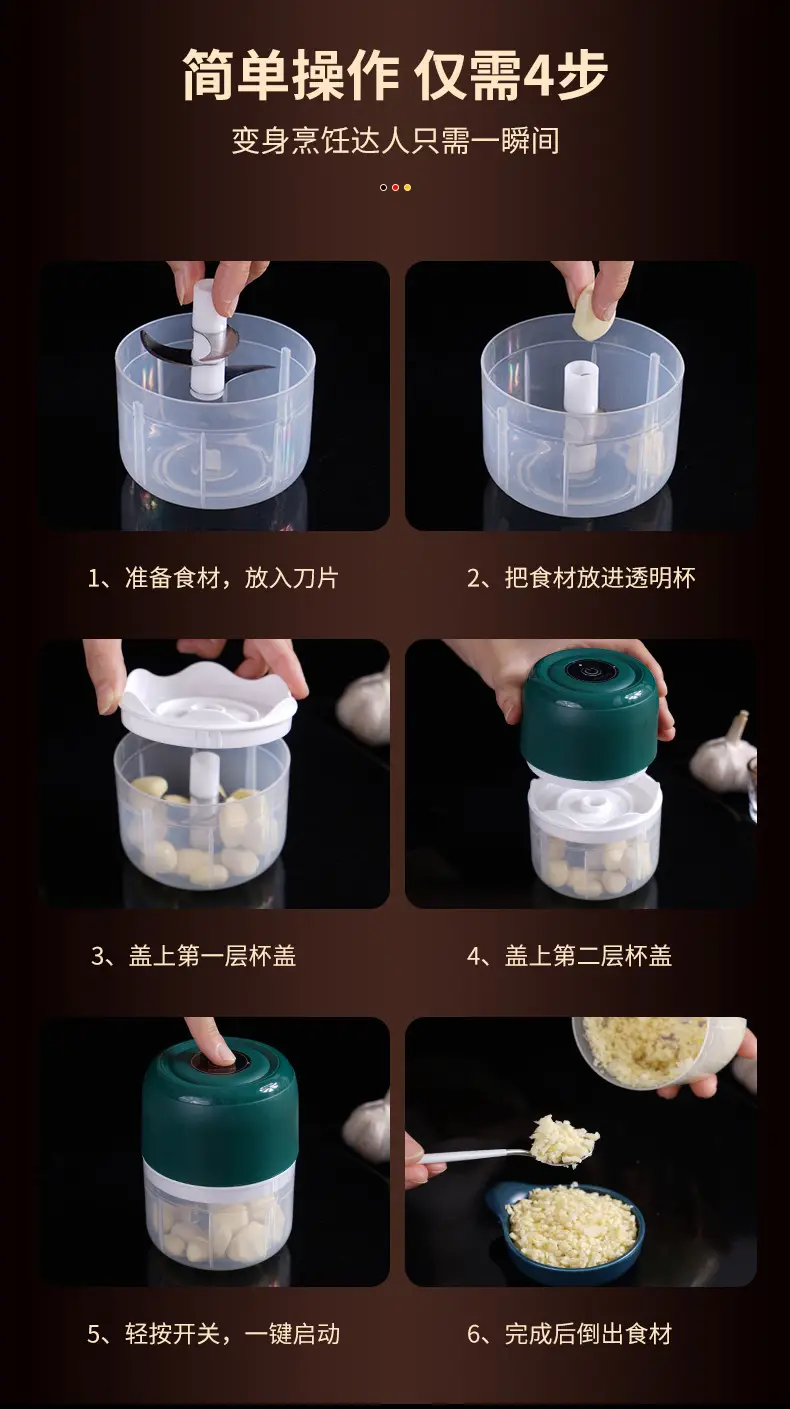 简单操作 仅需4步

变身烹饪达人只需一瞬间

1、准备食材，放入刀片

2、把食材放进透明杯

3、盖上第一层杯盖

4、盖上第二层杯盖

5、轻按开关，一键启动

6、完成后倒出食材