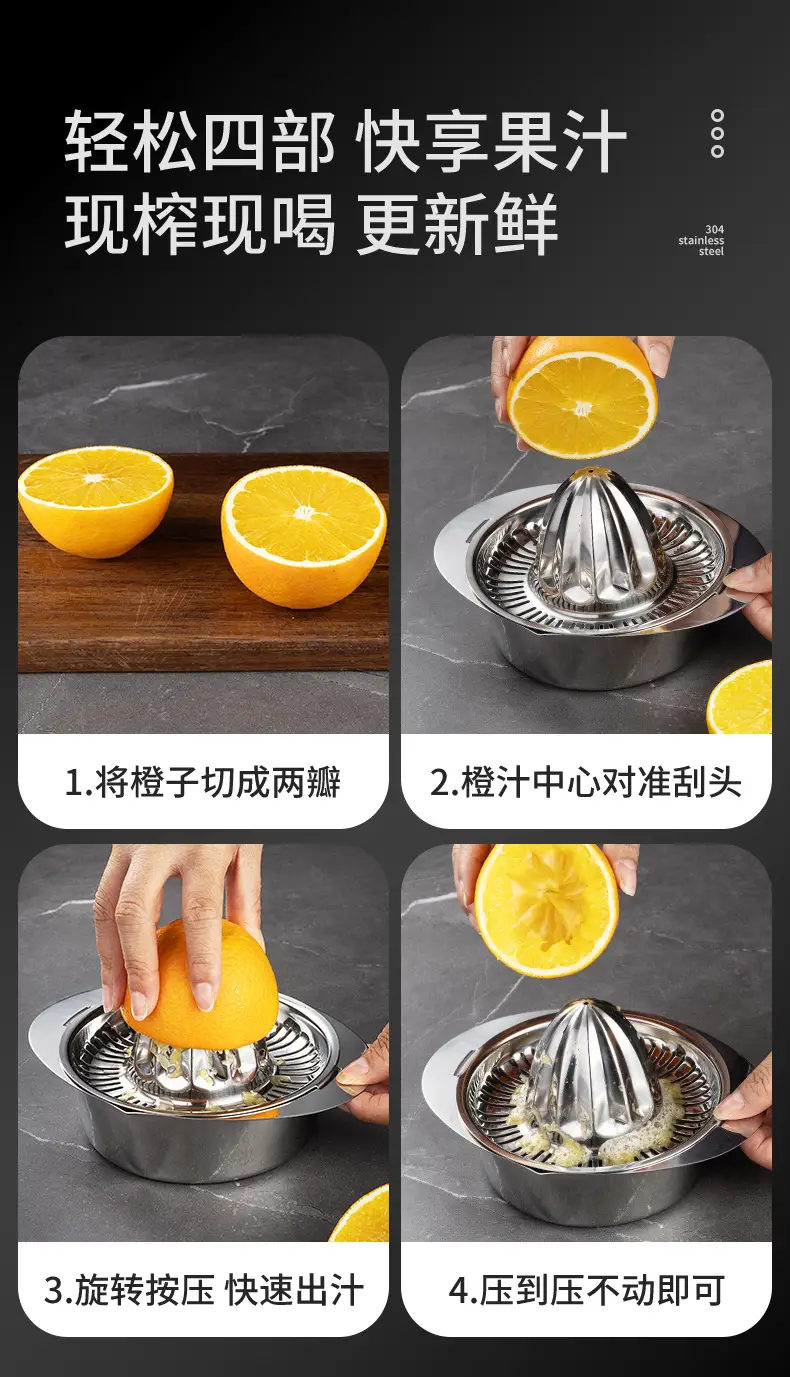 轻松四部 快享果汁
现榨现喝 更新鲜

304
stainless
steel

1.将橙子切成两瓣

2.橙汁中心对准刮头

3.旋转按压 快速出汁

4.压到压不动即可