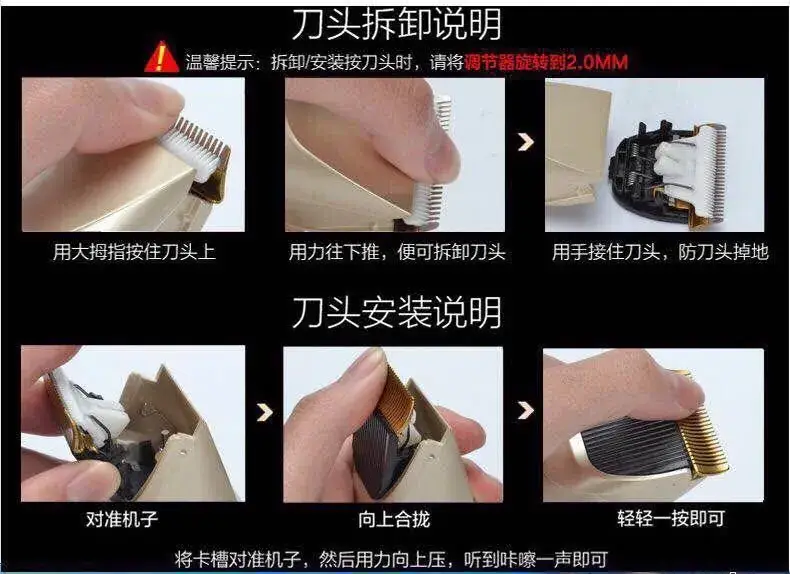 刀头拆卸说明

温馨提示：拆卸/安装按刀头时，请将调节器旋转到2.0MM

用大拇指按住刀头上

用力往下推，便可拆卸刀头

用手接住刀头，防刀头掉地

刀头安装说明

对准机子

向上合拢

轻轻一按即可

将卡槽对准机子，然后用力向上压，听到咔嚓一声即可