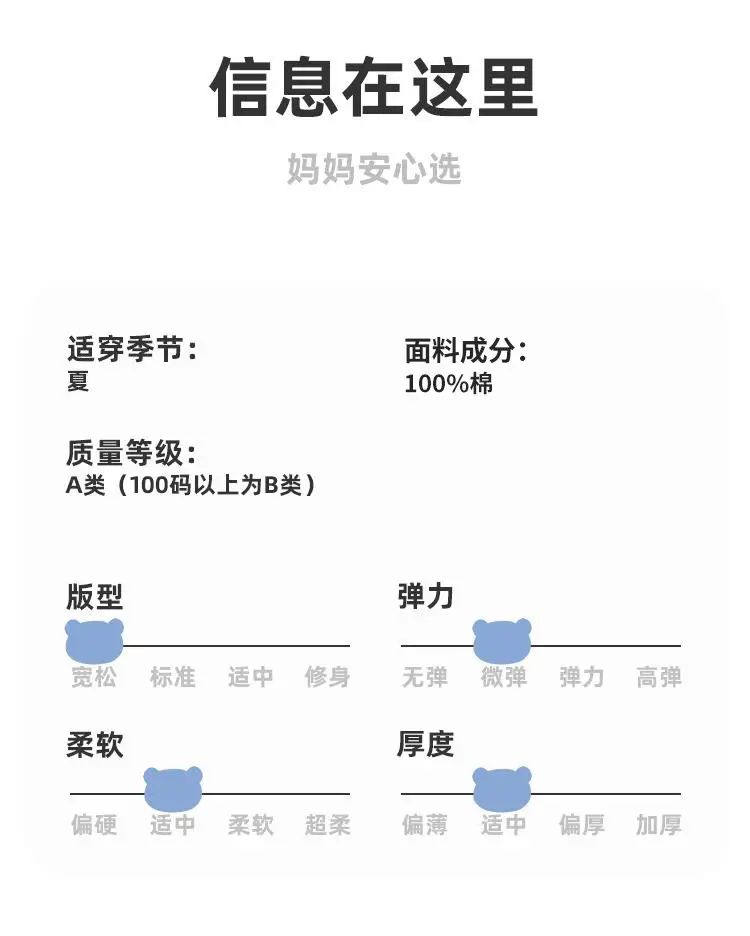 信息在这里

妈妈安心选

适穿季节:
夏

面料成分:
100%棉

质量等级:
A类（100码以上为B类）

版型
宽松 标准 适中 修身

弹力
无弹 微弹 弹力 高弹

柔软
偏硬 适中 柔软 超柔

厚度
偏薄 适中 偏厚 加厚