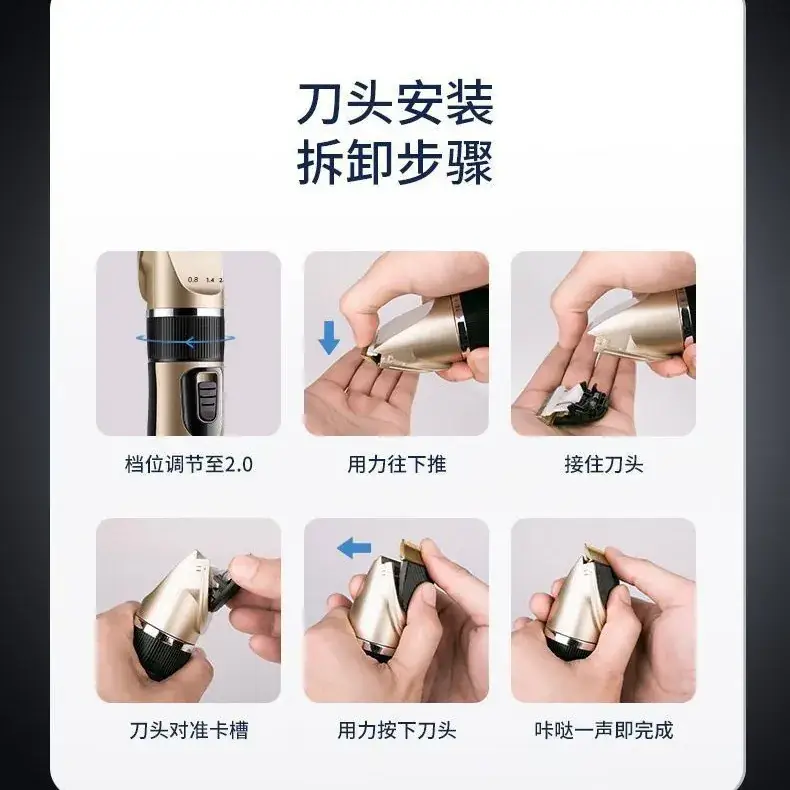 刀头安装
拆卸步骤

0.8 1.4 2

档位调节至2.0

用力往下推

接住刀头

刀头对准卡槽

用力按下刀头

咔哒一声即完成