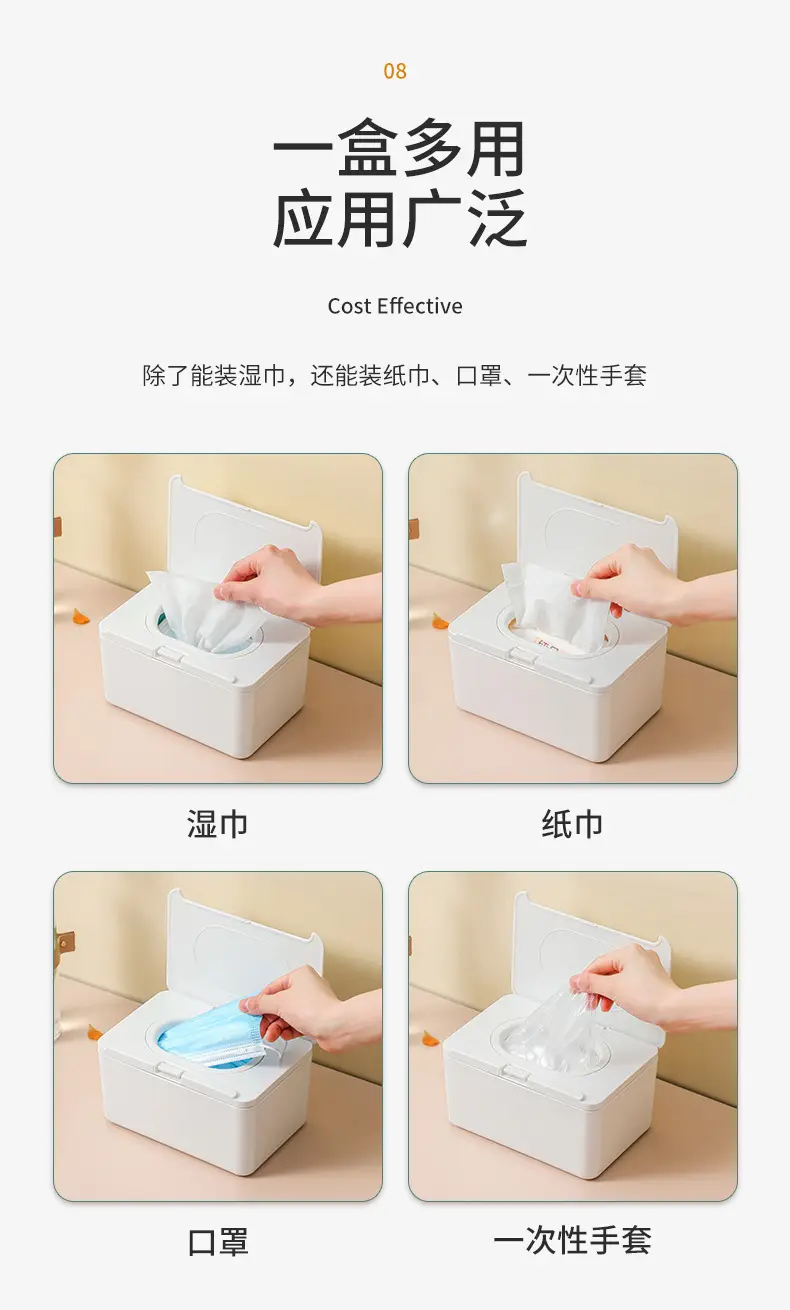 08

一盒多用
应用广泛

Cost Effective

除了能装湿巾，还能装纸巾、口罩、一次性手套

湿巾

纸巾

口罩

一次性手套