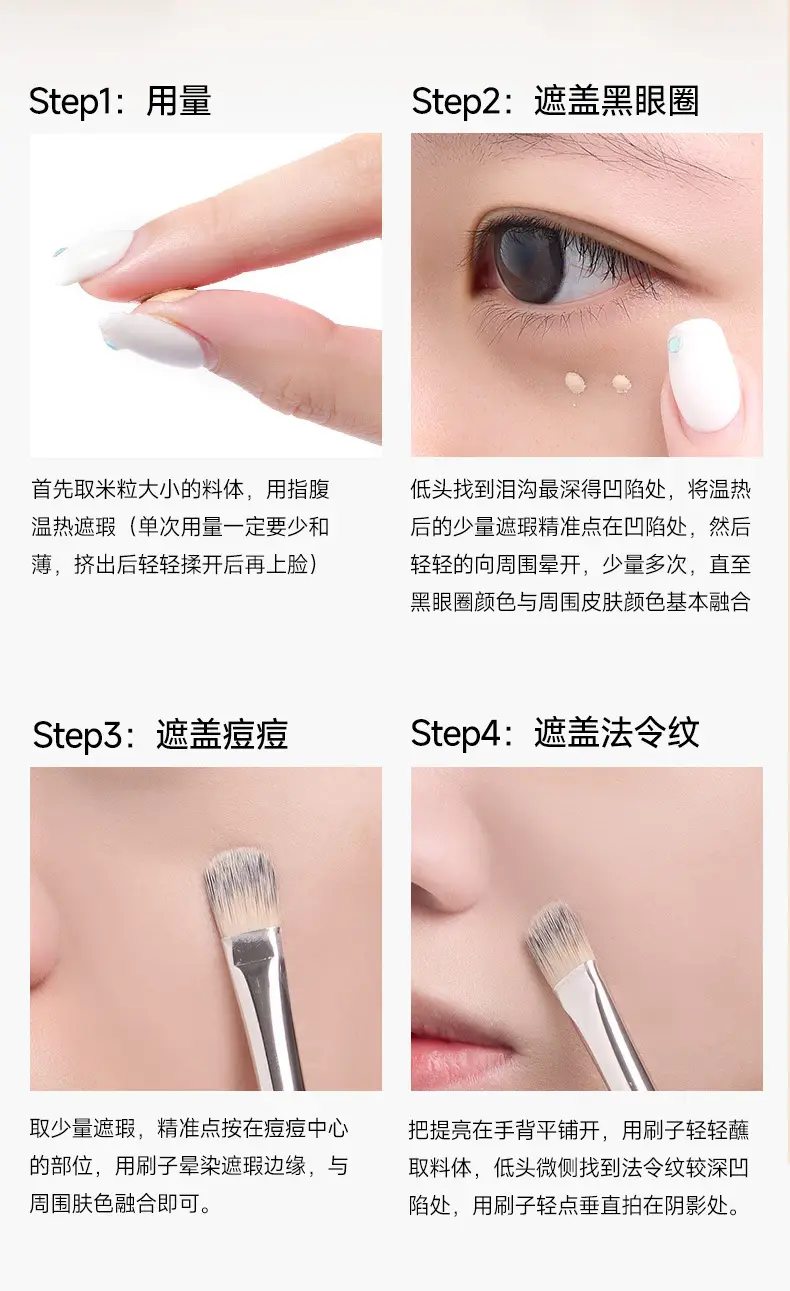 Step1：用量

首先取米粒大小的料体，用指腹温热遮瑕（单次用量一定要少和薄，挤出后轻轻揉开后再上脸）

Step2：遮盖黑眼圈

低头找到泪沟最深得凹陷处，将温热后的少量遮瑕精准点在凹陷处，然后轻轻的向周围晕开，少量多次，直至黑眼圈颜色与周围皮肤颜色基本融合

Step3：遮盖痘痘

取少量遮瑕，精准点按在痘痘中心的部位，用刷子晕染遮瑕边缘，与周围肤色融合即可。

Step4：遮盖法令纹

把提亮在手背平铺开，用刷子轻轻蘸取料体，低头微侧找到法令纹较深凹陷处，用刷子轻点垂直拍在阴影处。