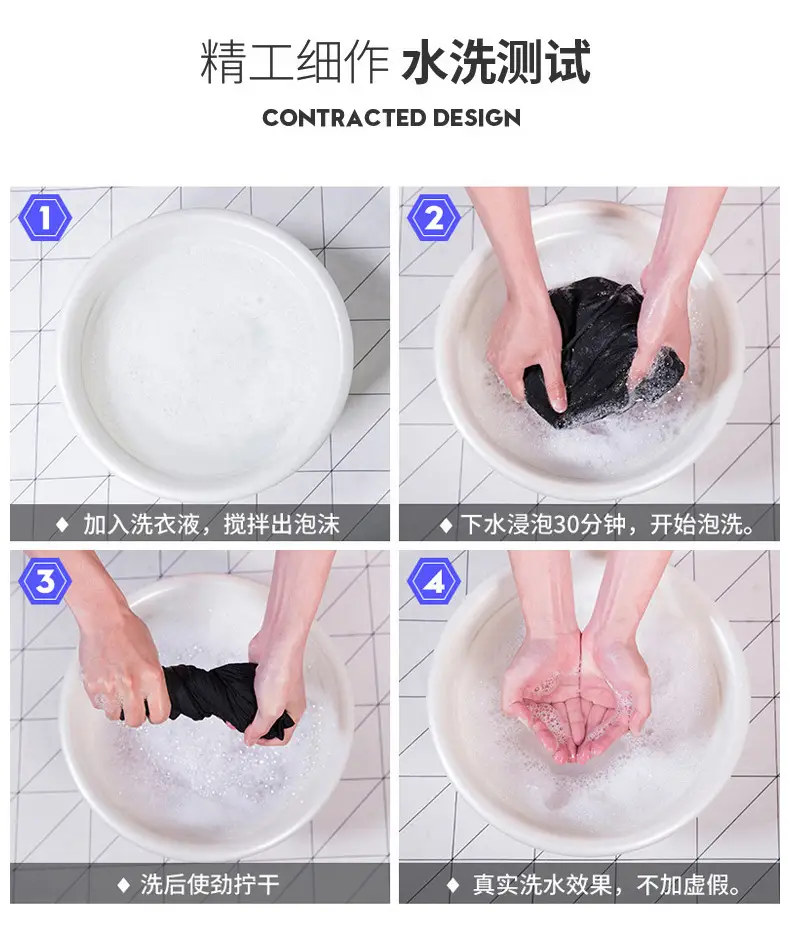 精工细作 水洗测试

CONTRACTED DESIGN

1

◆ 加入洗衣液，搅拌出泡沫

2

◆ 下水浸泡30分钟，开始泡洗。

3

◆ 洗后使劲拧干

4

◆ 真实洗水效果，不加虚假。