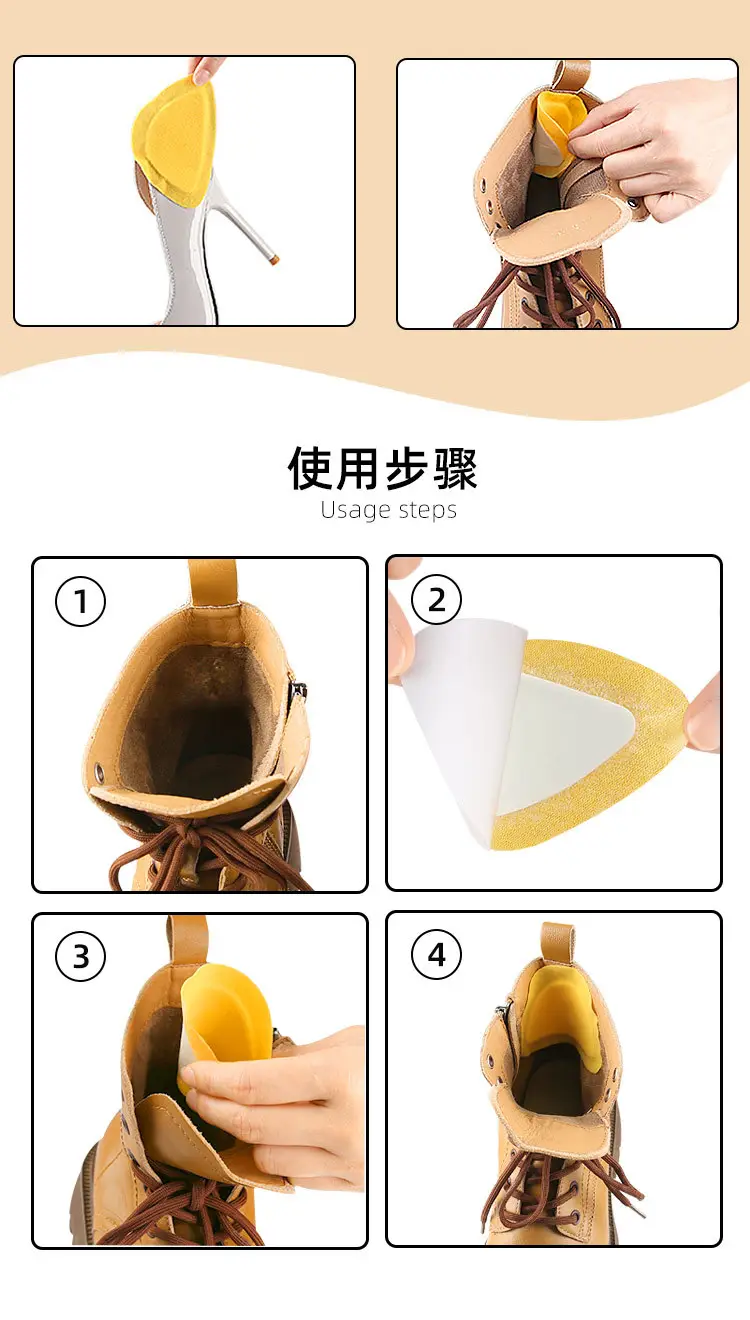 使用步骤
Usage steps

1

2

3

4