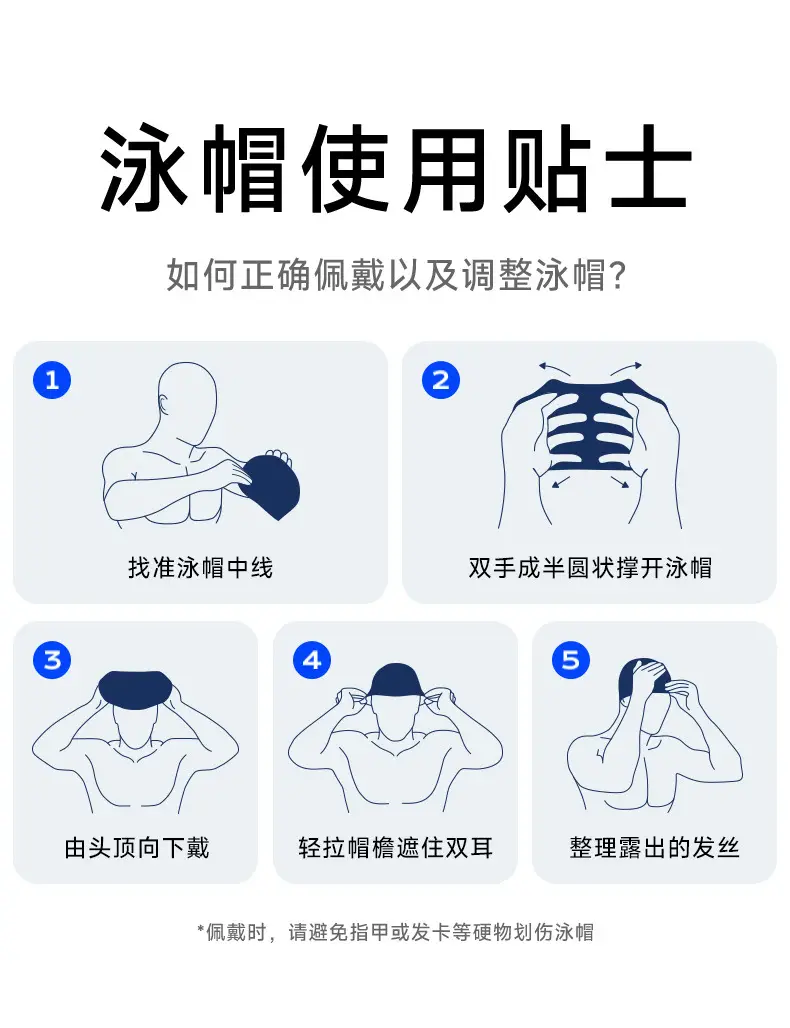 泳帽使用贴士

如何正确佩戴以及调整泳帽?

1
找准泳帽中线

2
双手成半圆状撑开泳帽

3
由头顶向下戴

4
轻拉帽檐遮住双耳

5
整理露出的发丝

*佩戴时，请避免指甲或发卡等硬物划伤泳帽