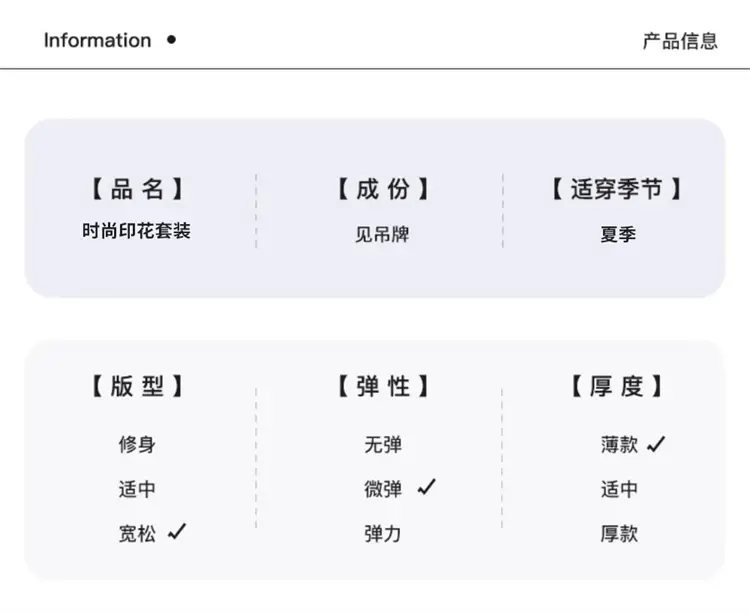 Information •

产品信息

【品名】
时尚印花套装

【成份】
见吊牌

【适穿季节】
夏季

【版型】
修身
适中
宽松 ✓

【弹性】
无弹
微弹 ✓
弹力

【厚度】
薄款 ✓
适中
厚款