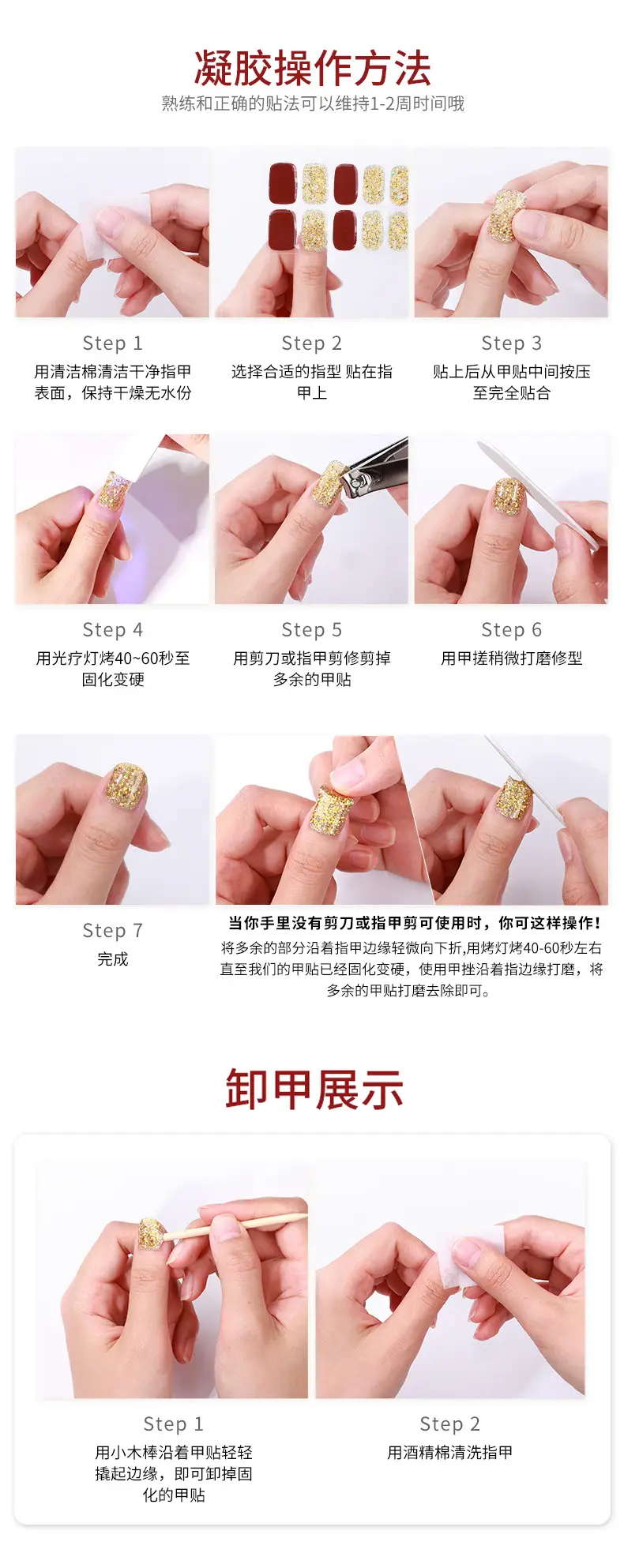 凝胶操作方法
熟练和正确的贴法可以维持1-2周时间哦

Step 1
用清洁棉清洁干净指甲表面，保持干燥无水份

Step 2
选择合适的指型 贴在指甲上

Step 3
贴上后从甲贴中间按压至完全贴合

Step 4
用光疗灯烤40~60秒至固化变硬

Step 5
用剪刀或指甲剪修剪掉多余的甲贴

Step 6
用甲搓稍微打磨修型

Step 7
完成

当你手里没有剪刀或指甲剪可使用时，你可这样操作！
将多余的部分沿着指甲边缘轻微向下折,用烤灯烤40-60秒左右直至我们的甲贴已经固化变硬，使用甲挫沿着指边缘打磨，将多余的甲贴打磨去除即可。

卸甲展示

Step 1
用小木棒沿着甲贴轻轻撬起边缘，即可卸掉固化的甲贴

Step 2
用酒精棉清洗指甲