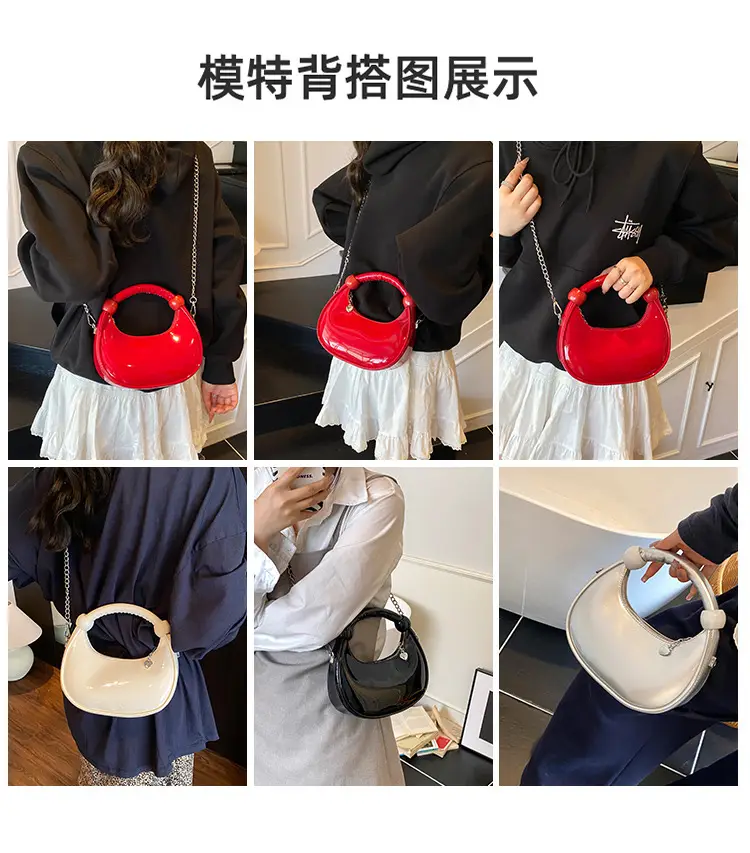 模特背搭图展示