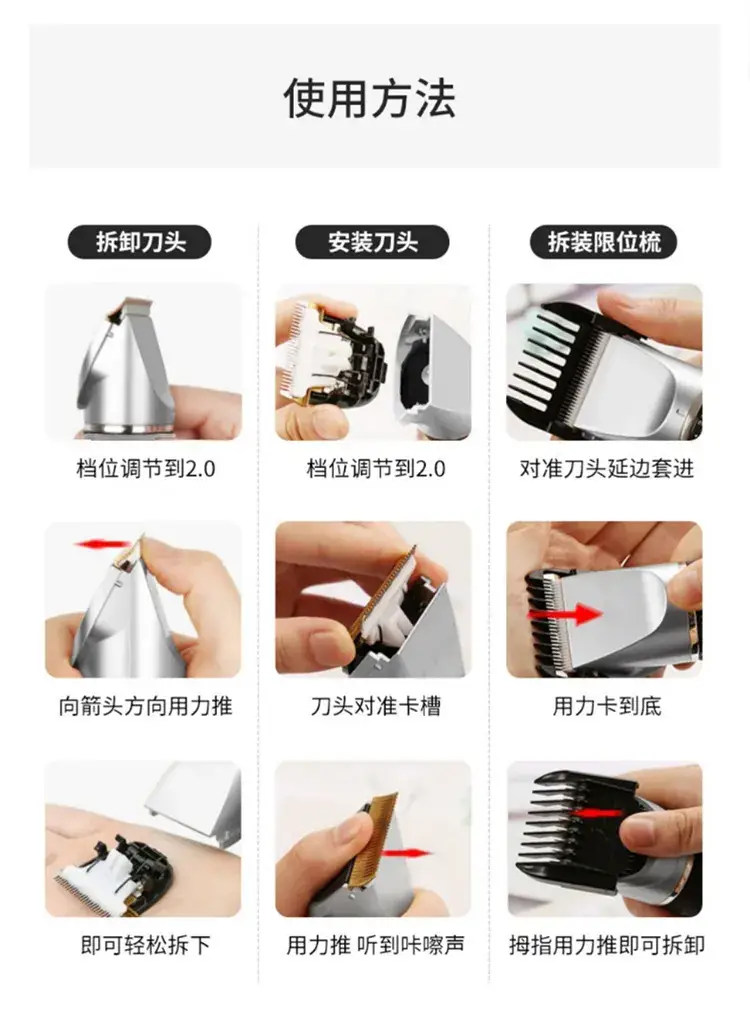 使用方法

拆卸刀头

档位调节到2.0

向箭头方向用力推

即可轻松拆下

安装刀头

档位调节到2.0

刀头对准卡槽

用力推 听到咔嚓声

拆装限位梳

对准刀头延边套进

用力卡到底

拇指用力推即可拆卸