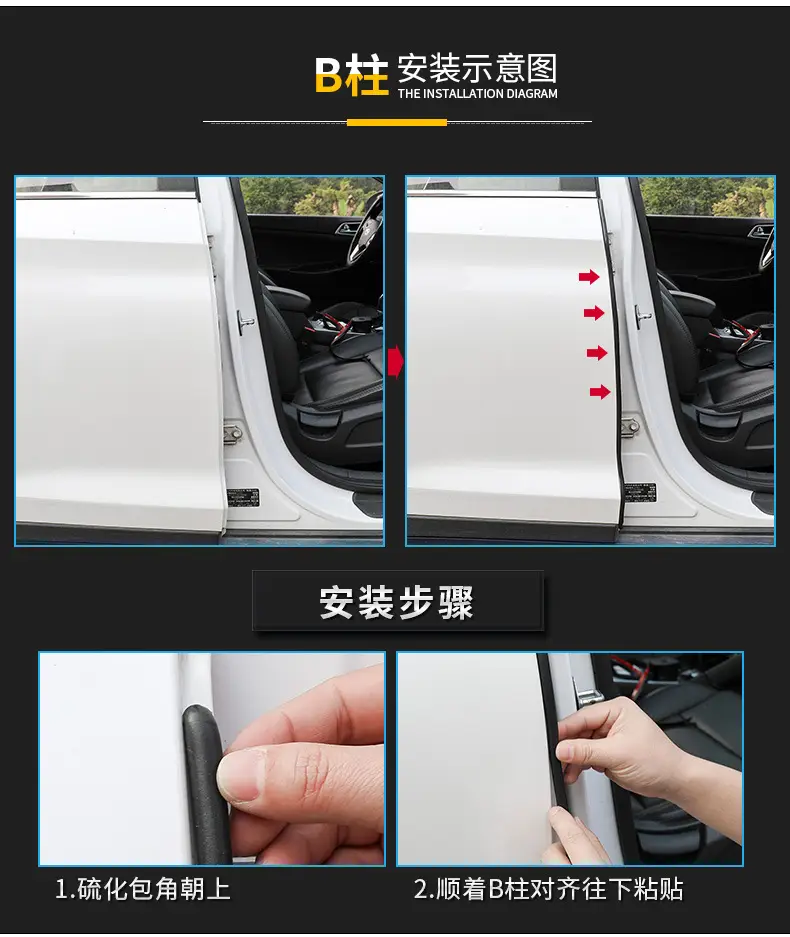 B柱 安装示意图
THE INSTALLATION DIAGRAM

安装步骤

1.硫化包角朝上

2.顺着B柱对齐往下粘贴