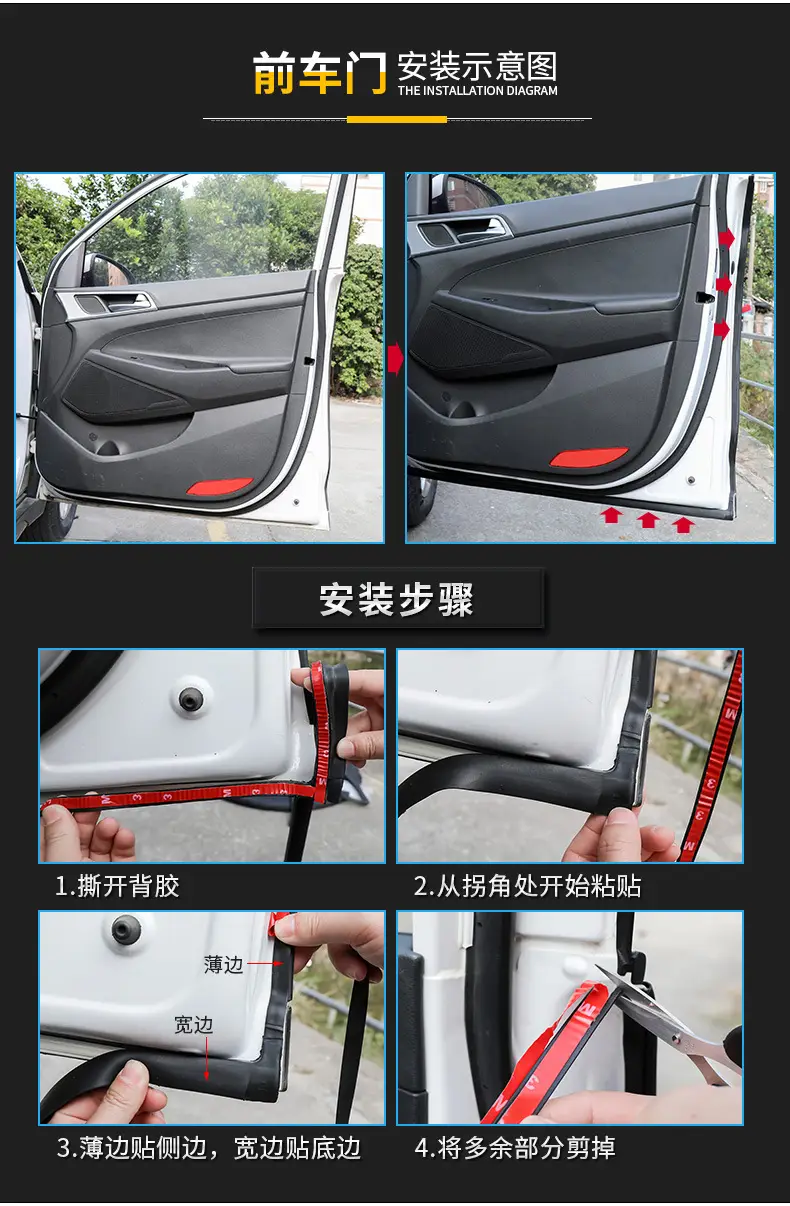 前车门 安装示意图
THE INSTALLATION DIAGRAM

安装步骤

1.撕开背胶

2.从拐角处开始粘贴

薄边
宽边

3.薄边贴侧边，宽边贴底边

4.将多余部分剪掉