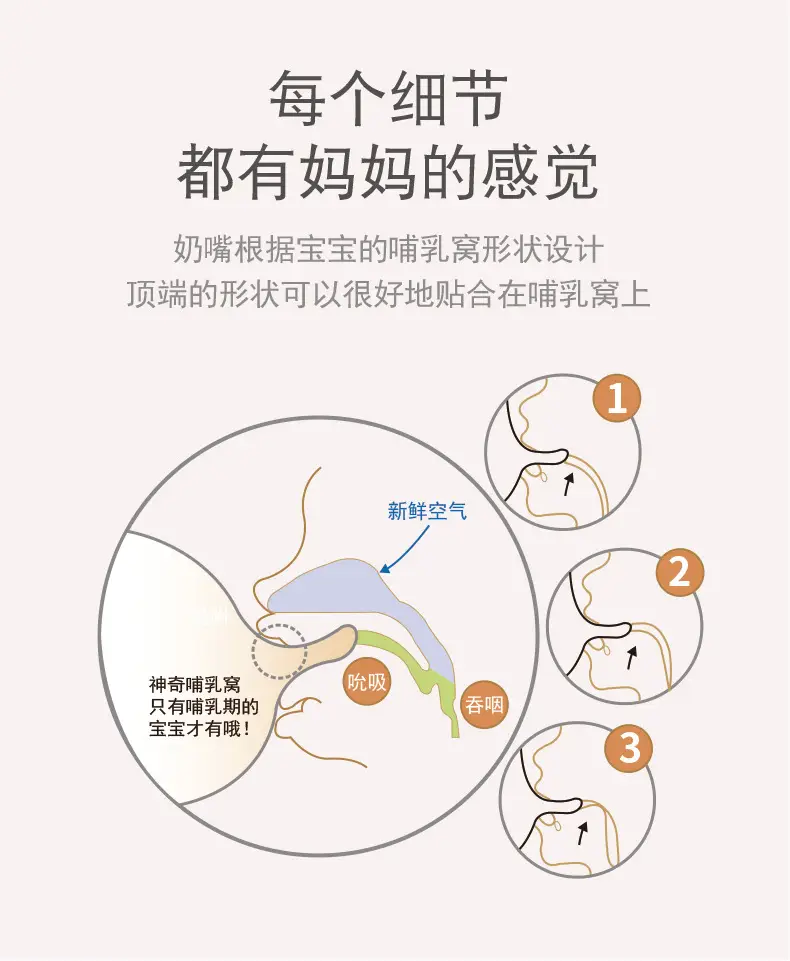 每个细节
都有妈妈的感觉

奶嘴根据宝宝的哺乳窝形状设计
顶端的形状可以很好地贴合在哺乳窝上

新鲜空气

神奇哺乳窝
只有哺乳期的
宝宝才有哦！

吮吸

吞咽

1

2

3