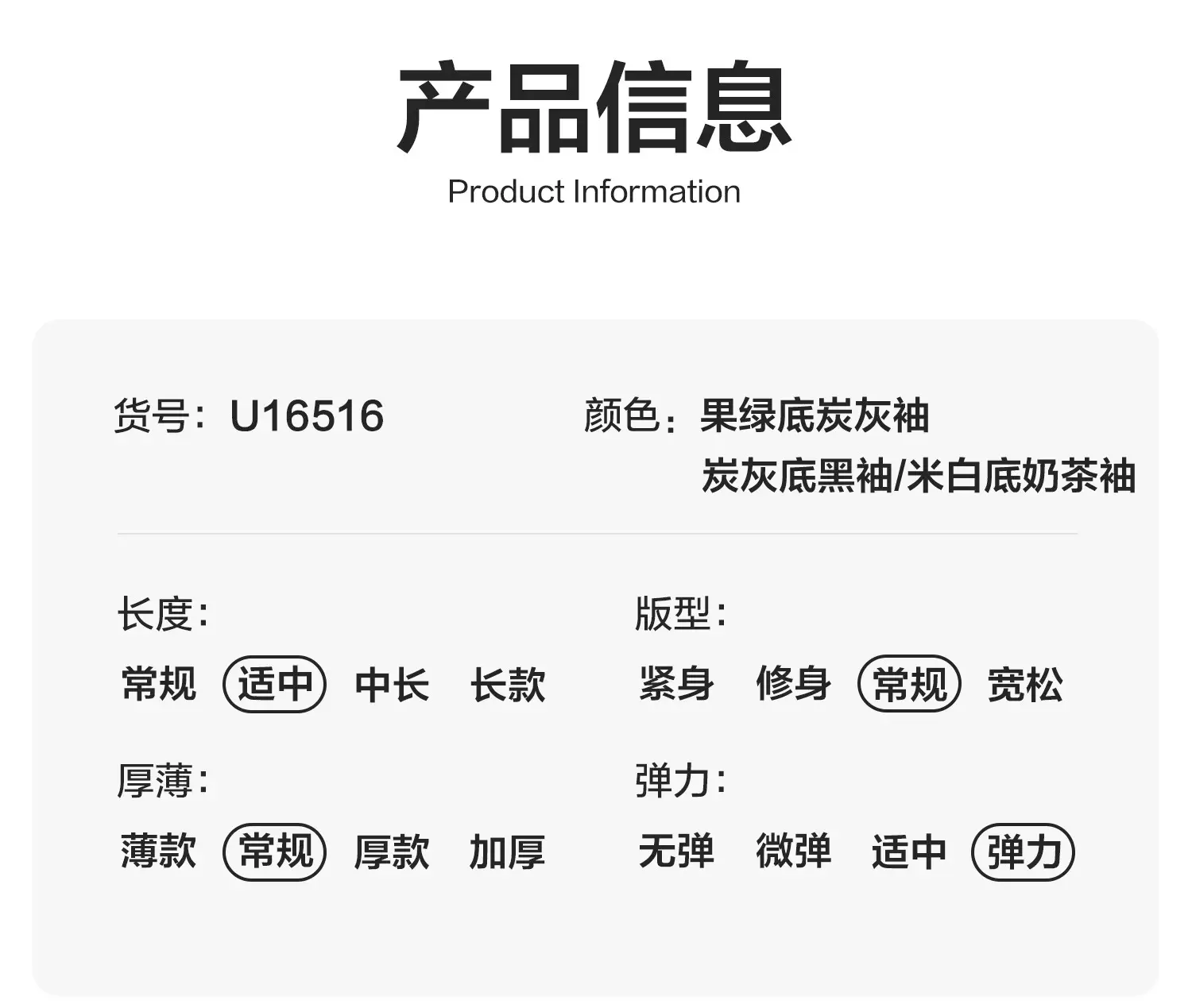 产品信息
Product Information

货号：U16516

颜色：果绿底炭灰袖
炭灰底黑袖/米白底奶茶袖

长度：
常规 适中 中长 长款

版型：
紧身 修身 常规 宽松

厚薄：
薄款 常规 厚款 加厚

弹力：
无弹 微弹 适中 弹力