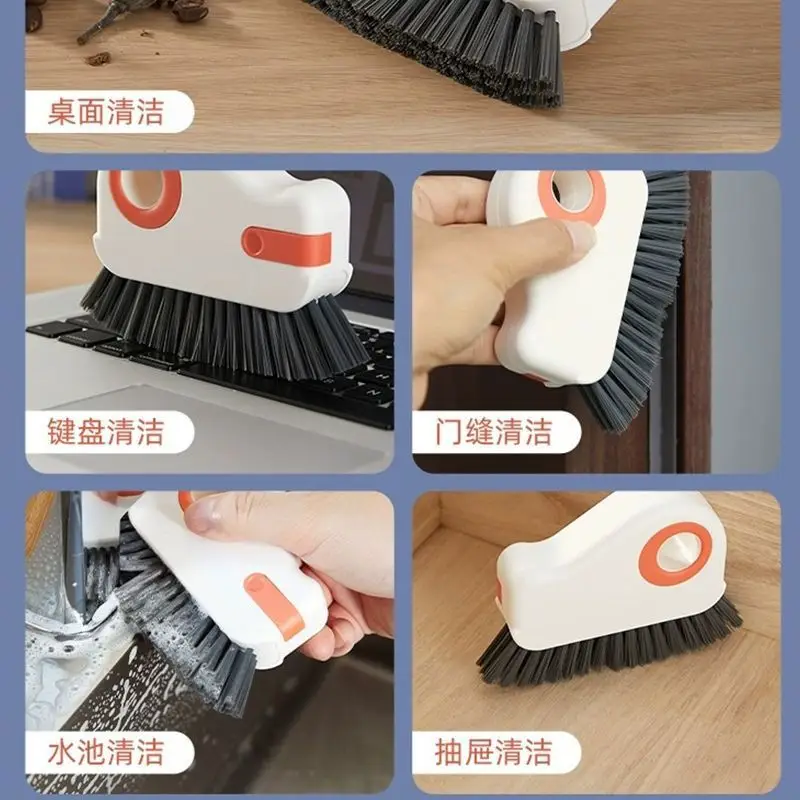 桌面清洁

键盘清洁

门缝清洁

水池清洁

抽屉清洁