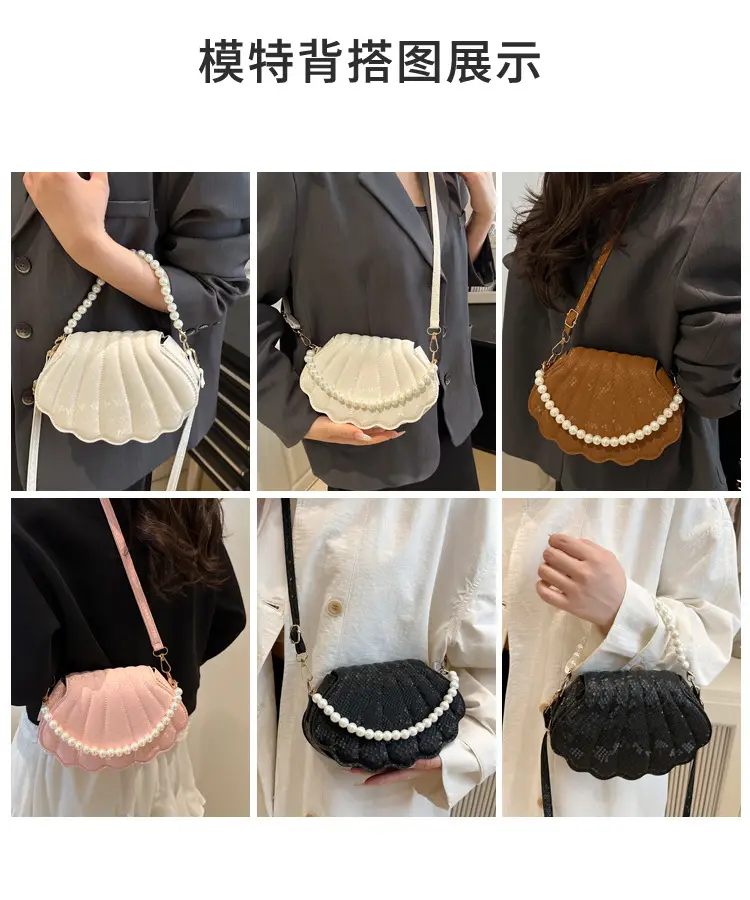 模特背搭图展示