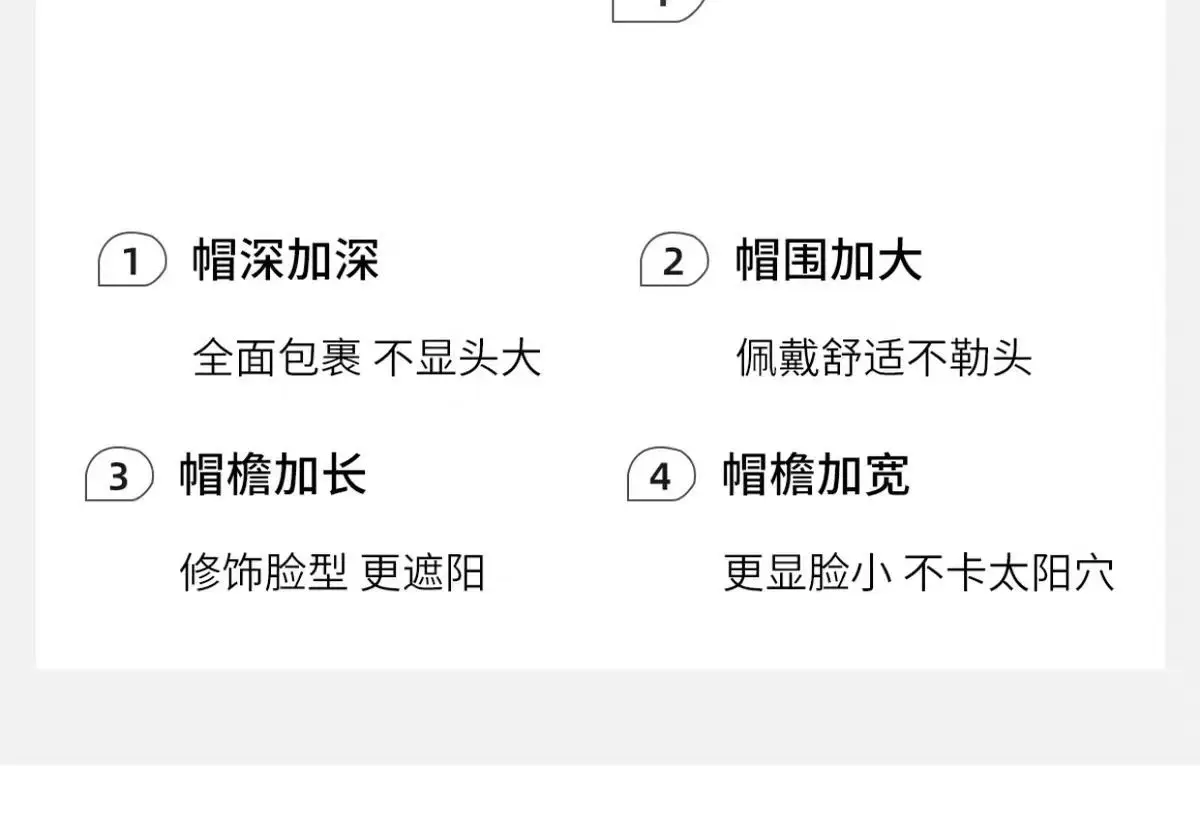 1 帽深加深

全面包裹 不显头大

2 帽围加大

佩戴舒适不勒头

3 帽檐加长

修饰脸型 更遮阳

4 帽檐加宽

更显脸小 不卡太阳穴