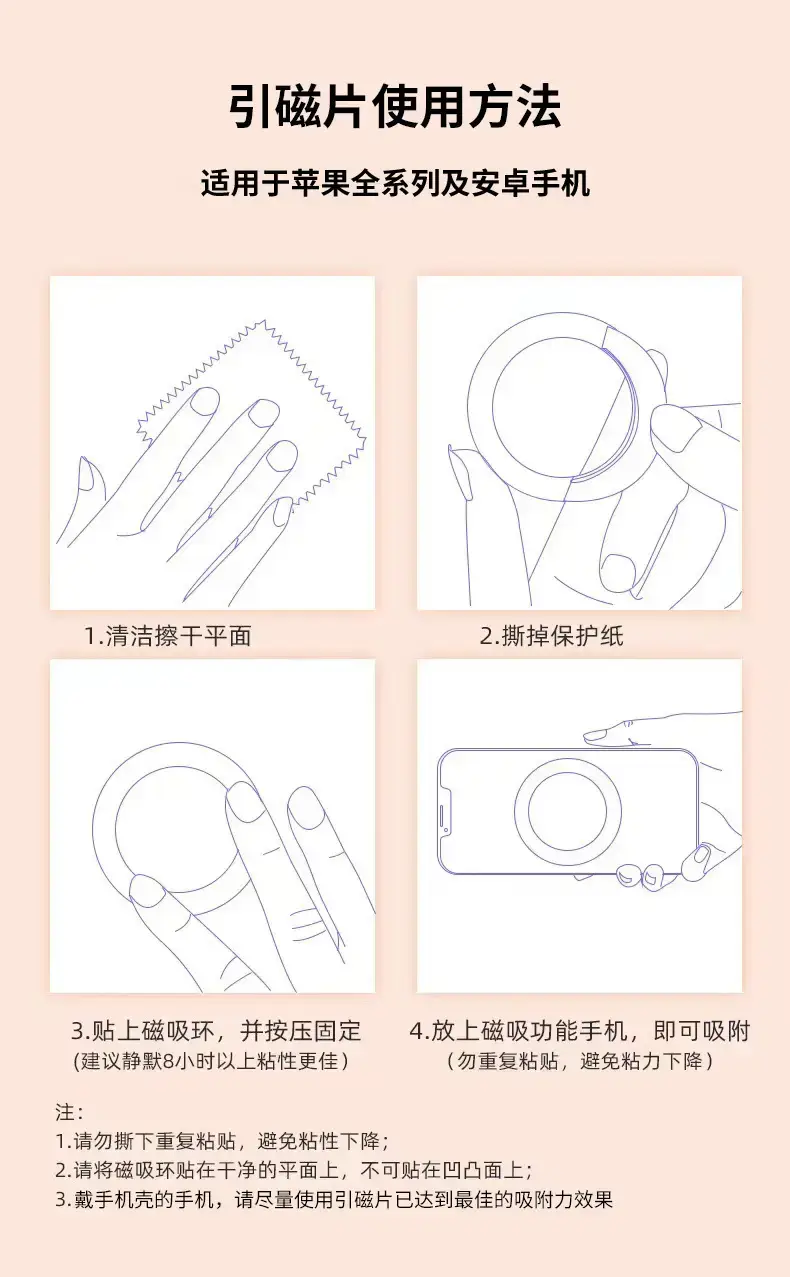 引磁片使用方法

适用于苹果全系列及安卓手机

1.清洁擦干平面

2.撕掉保护纸

3.贴上磁吸环，并按压固定
（建议静默8小时以上粘性更佳）

4.放上磁吸功能手机，即可吸附
（勿重复粘贴，避免粘力下降）

注：
1.请勿撕下重复粘贴，避免粘性下降；
2.请将磁吸环贴在干净的平面上，不可贴在凹凸面上；
3.戴手机壳的手机，请尽量使用引磁片已达到最佳的吸附力效果