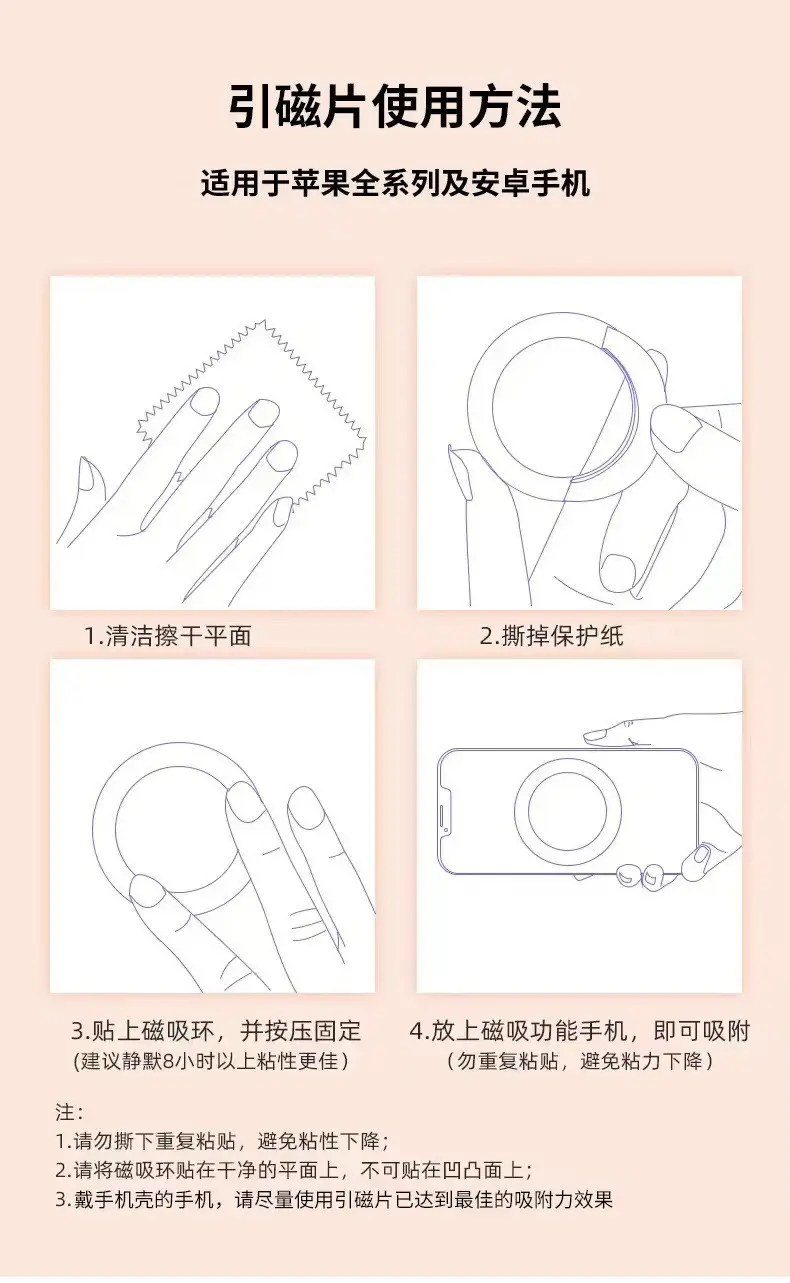 引磁片使用方法

适用于苹果全系列及安卓手机

1.清洁擦干平面

2.撕掉保护纸

3.贴上磁吸环，并按压固定
（建议静默8小时以上粘性更佳）

4.放上磁吸功能手机，即可吸附
（勿重复粘贴，避免粘力下降）

注：
1.请勿撕下重复粘贴，避免粘性下降；
2.请将磁吸环贴在干净的平面上，不可贴在凹凸面上；
3.戴手机壳的手机，请尽量使用引磁片已达到最佳的吸附力效果