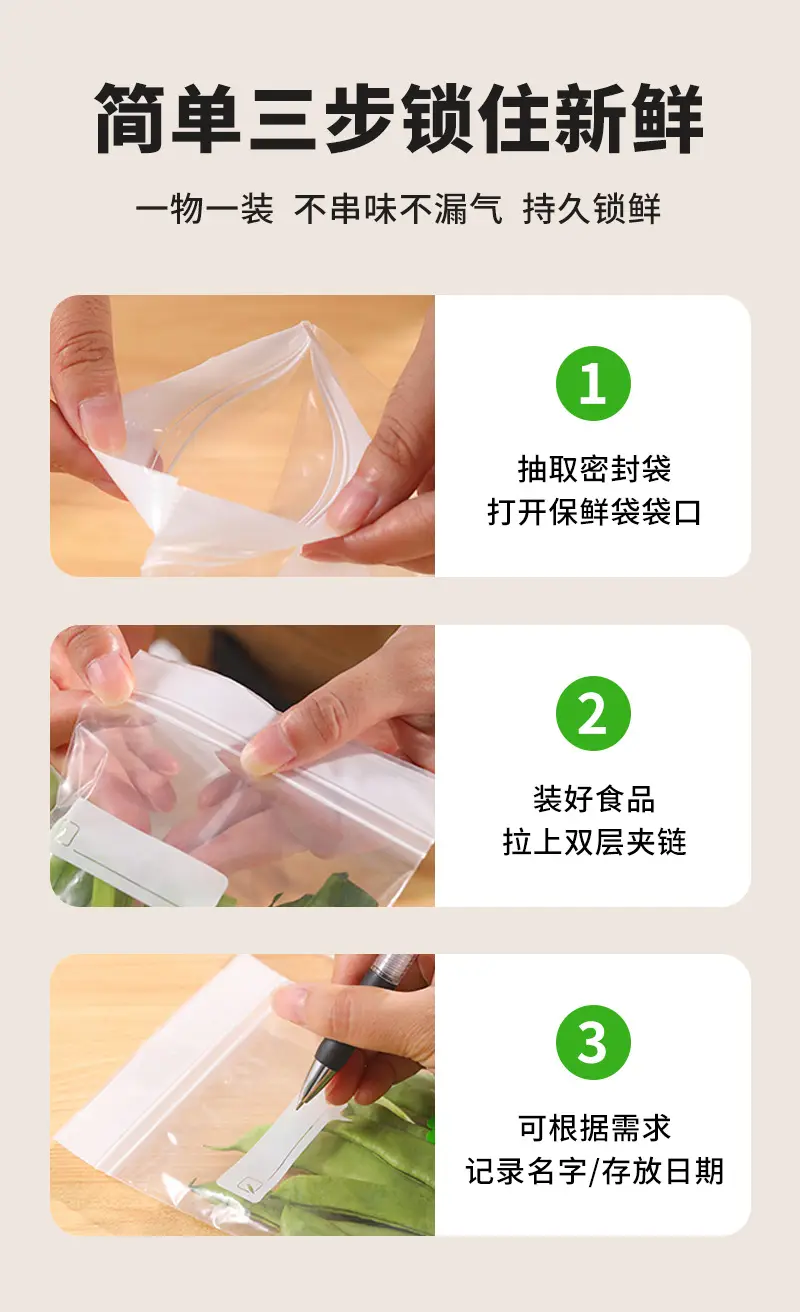 简单三步锁住新鲜

一物一装 不串味不漏气 持久锁鲜

1

抽取密封袋
打开保鲜袋袋口

2

装好食品
拉上双层夹链

3

可根据需求
记录名字/存放日期