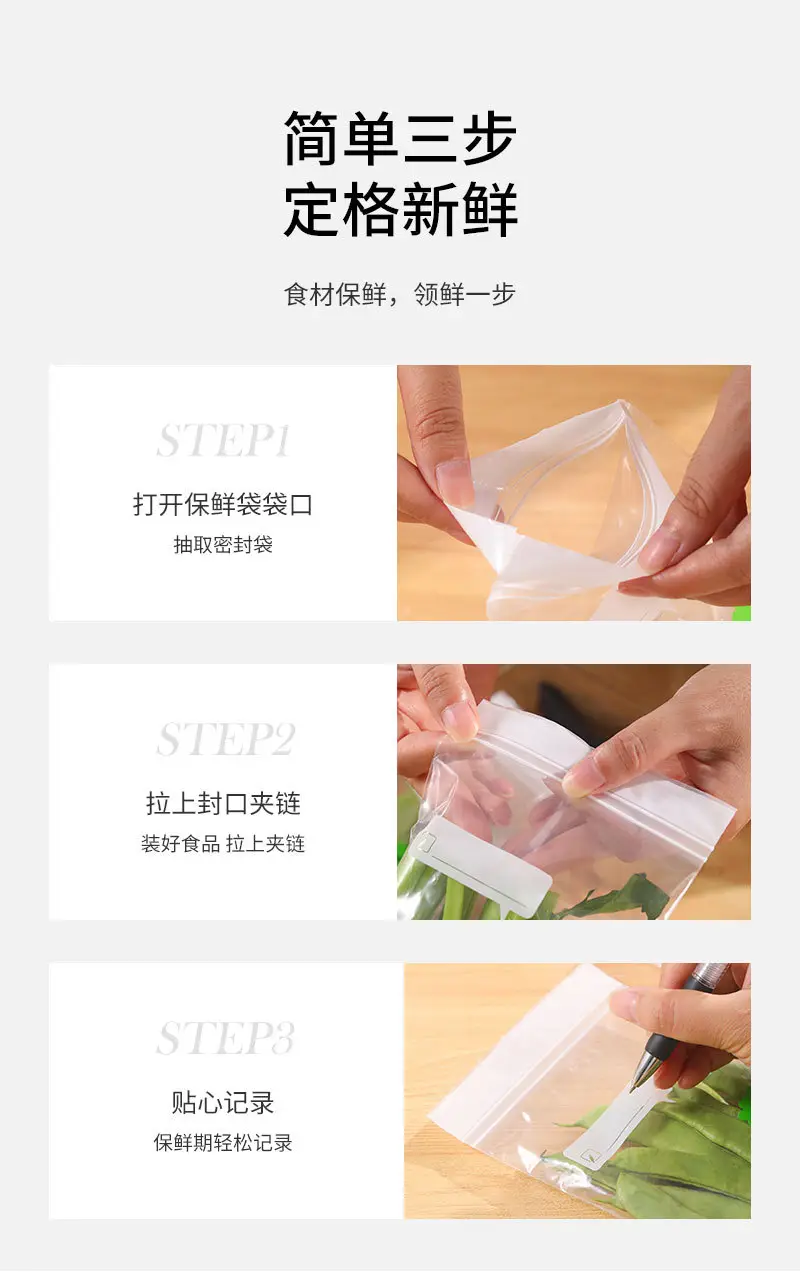 简单三步
定格新鲜

食材保鲜，领鲜一步

STEP1
打开保鲜袋袋口
抽取密封袋

STEP2
拉上封口夹链
装好食品 拉上夹链

STEP3
贴心记录
保鲜期轻松记录