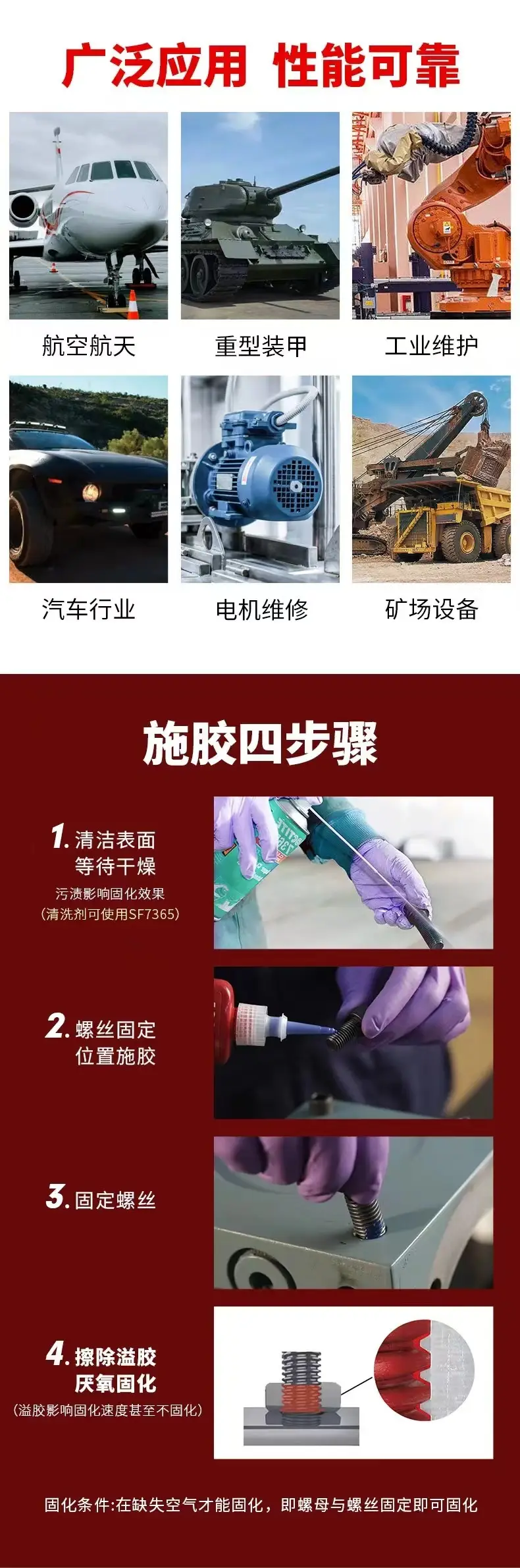 广泛应用 性能可靠

航空航天

重型装甲

工业维护

汽车行业

电机维修

矿场设备

施胶四步骤

1.清洁表面
等待干燥
污渍影响固化效果
(清洗剂可使用SF7365)

2.螺丝固定
位置施胶

3.固定螺丝

4.擦除溢胶
厌氧固化
(溢胶影响固化速度甚至不固化)

固化条件:在缺失空气才能固化，即螺母与螺丝固定即可固化