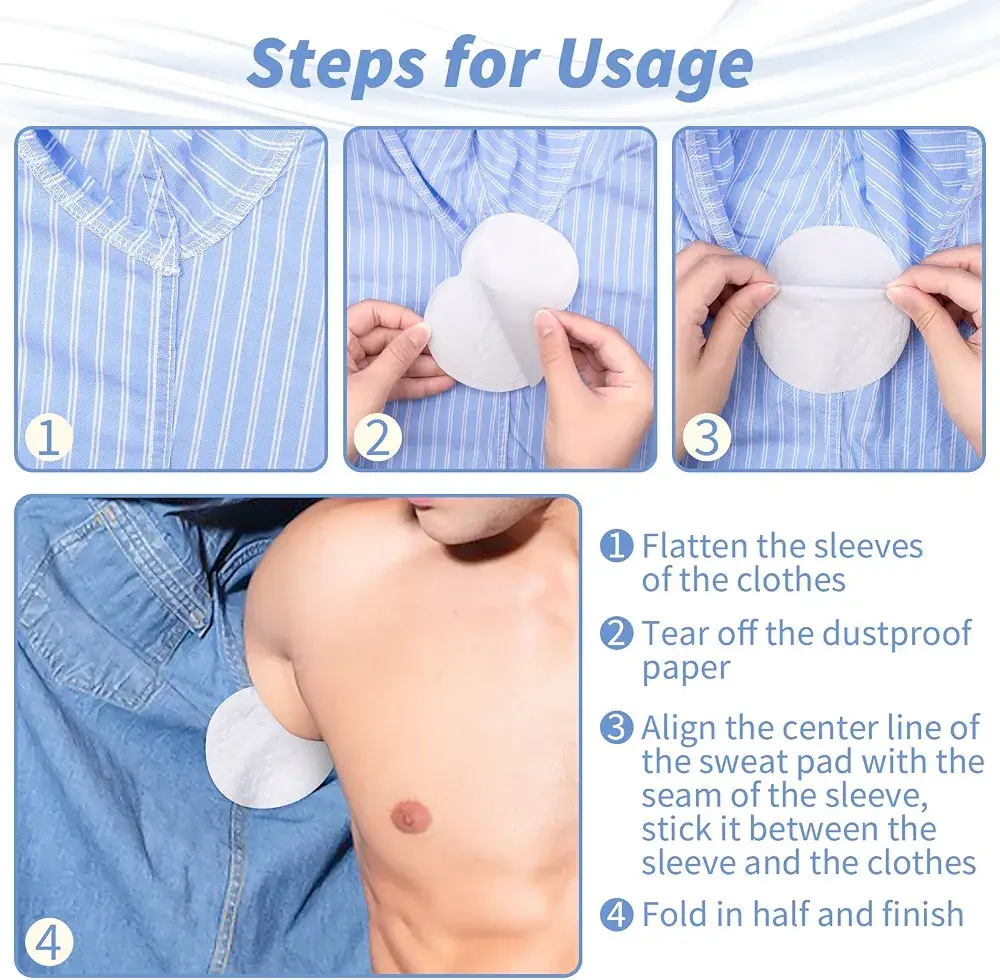 Steps for Usage

1

2

3

4

1 Flatten the sleeves of the clothes

2 Tear off the dustproof paper

3 Align the center line of the sweat pad with the seam of the sleeve, stick it between the sleeve and the clothes

4 Fold in half and finish