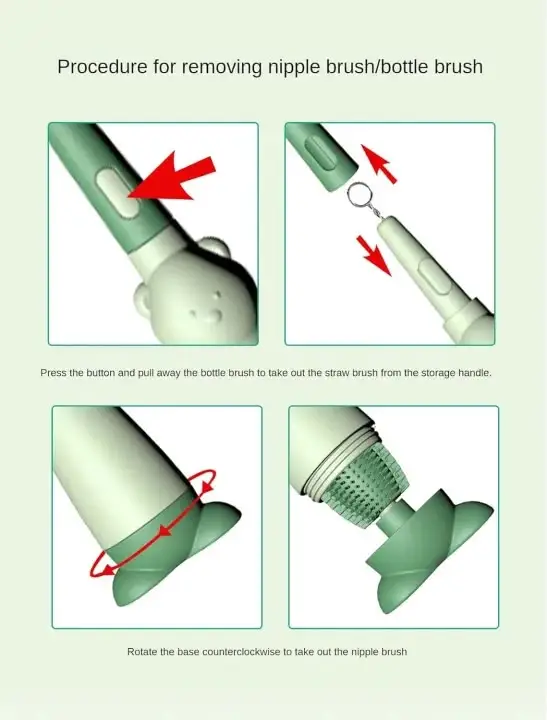 Procedure for removing nipple brush/bottle brush

Press the button and pull away the bottle brush to take out the straw brush from the storage handle.

Rotate the base counterclockwise to take out the nipple brush