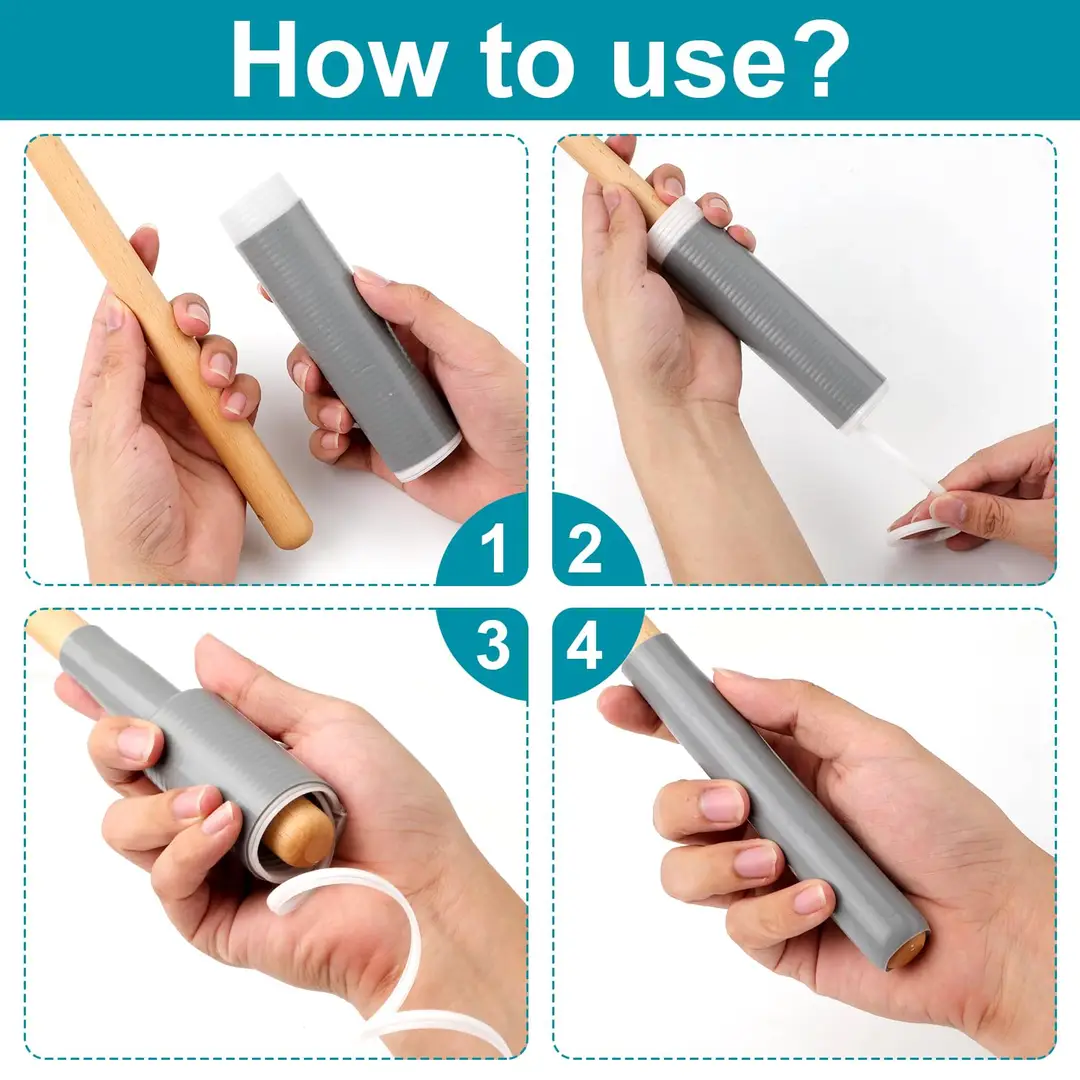 How to use?

1

2

3

4