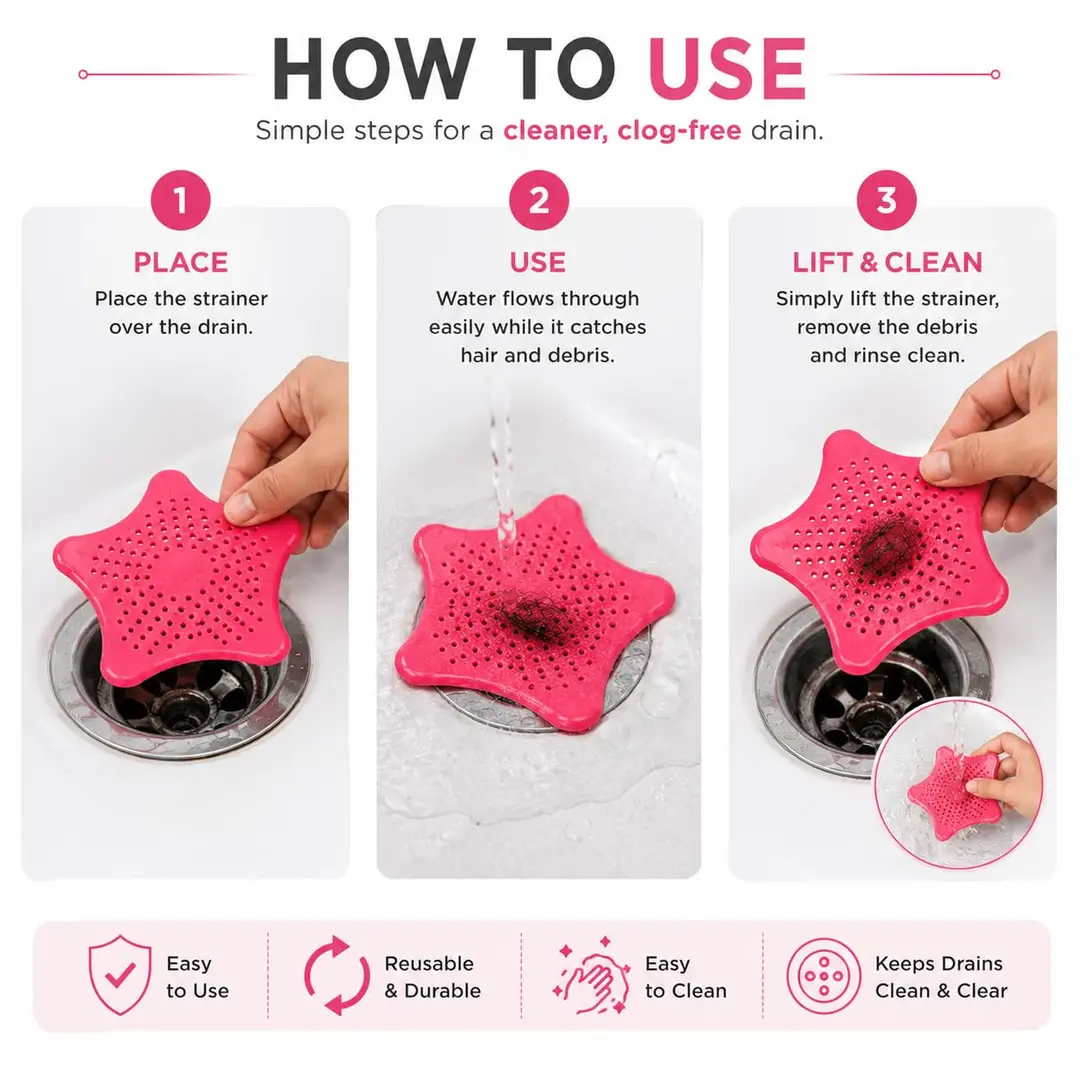 HOW TO USE

Simple steps for a cleaner, clog-free drain.

1

PLACE

Place the strainer over the drain.

2

USE

Water flows through easily while it catches hair and debris.

3

LIFT & CLEAN

Simply lift the strainer, remove the debris and rinse clean.

Easy to Use

Reusable & Durable

Easy to Clean

Keeps Drains Clean & Clear