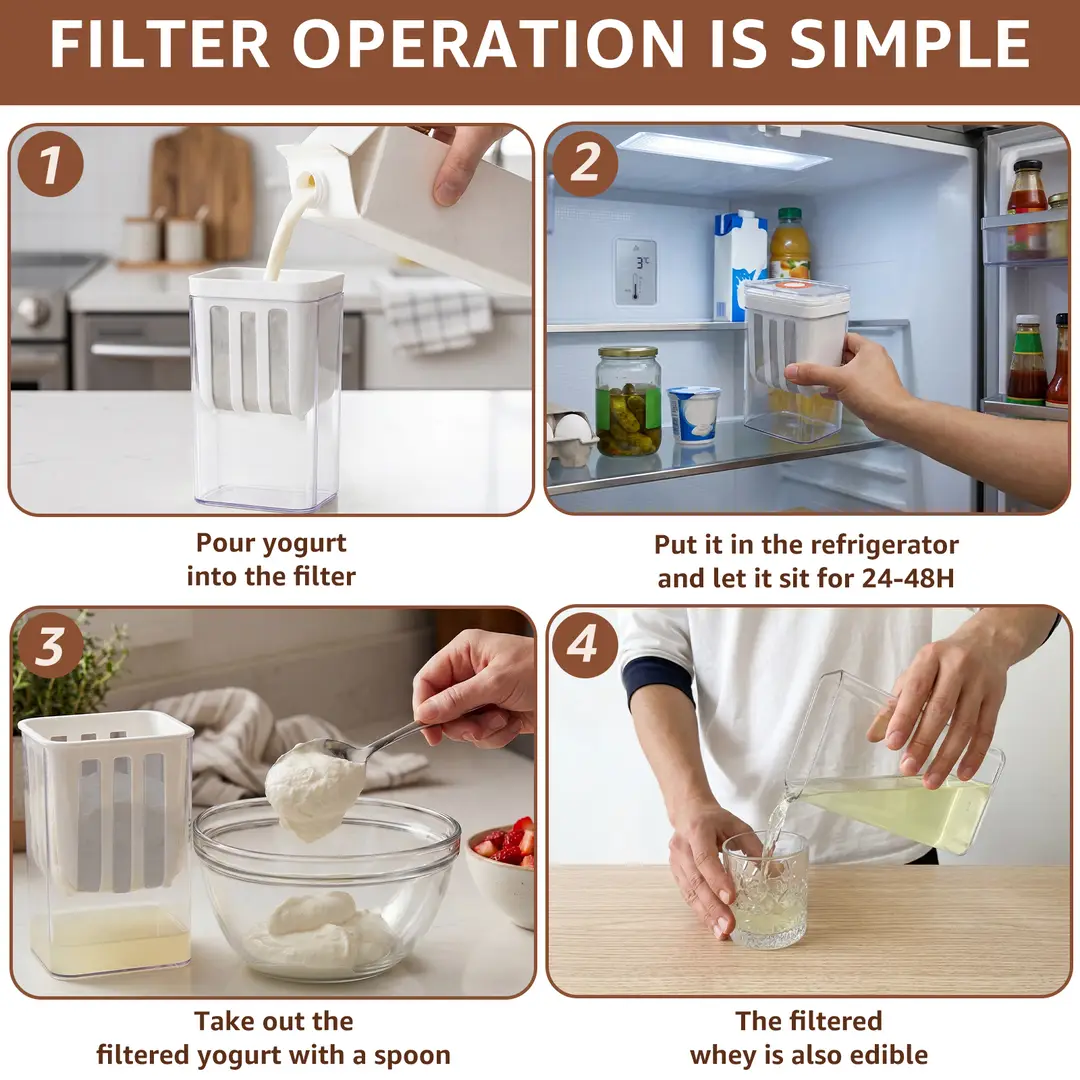 FILTER OPERATION IS SIMPLE

1

Pour yogurt into the filter

2

3℃

Put it in the refrigerator and let it sit for 24-48H

3

Take out the filtered yogurt with a spoon

4

The filtered whey is also edible