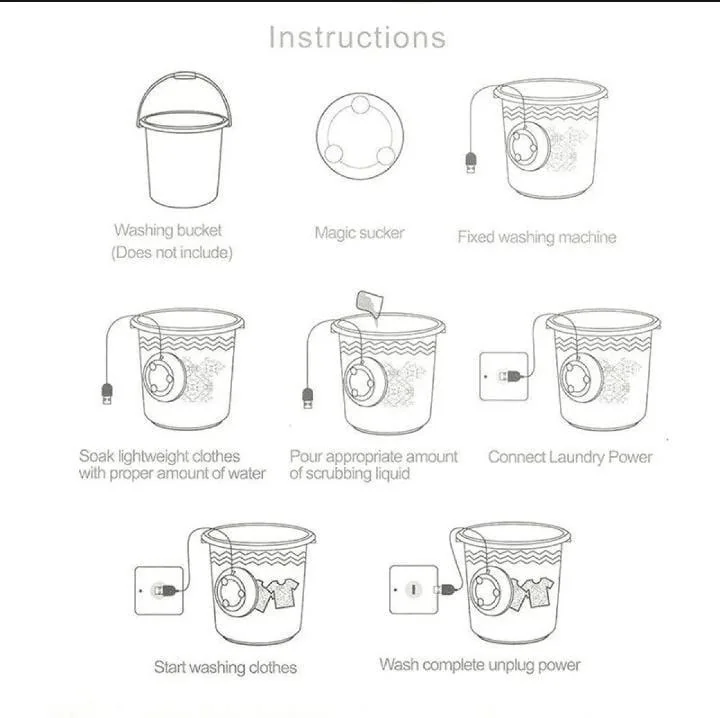 Instructions

Washing bucket
(Does not include)

Magic sucker

Fixed washing machine

Soak lightweight clothes with proper amount of water

Pour appropriate amount of scrubbing liquid

Connect Laundry Power

Start washing clothes

Wash complete unplug power