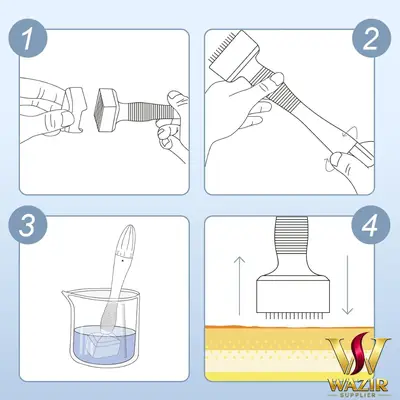 1

2

3

4

WAZIR
SUPPLIER